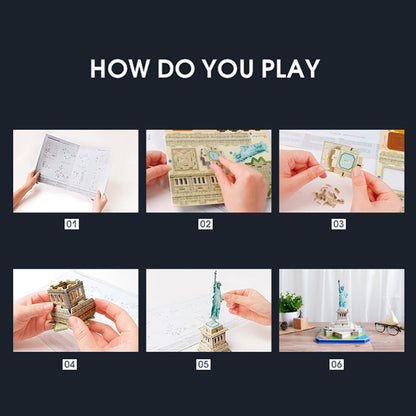 HOW DO YOU PLAY

01

02

03

04

05

06