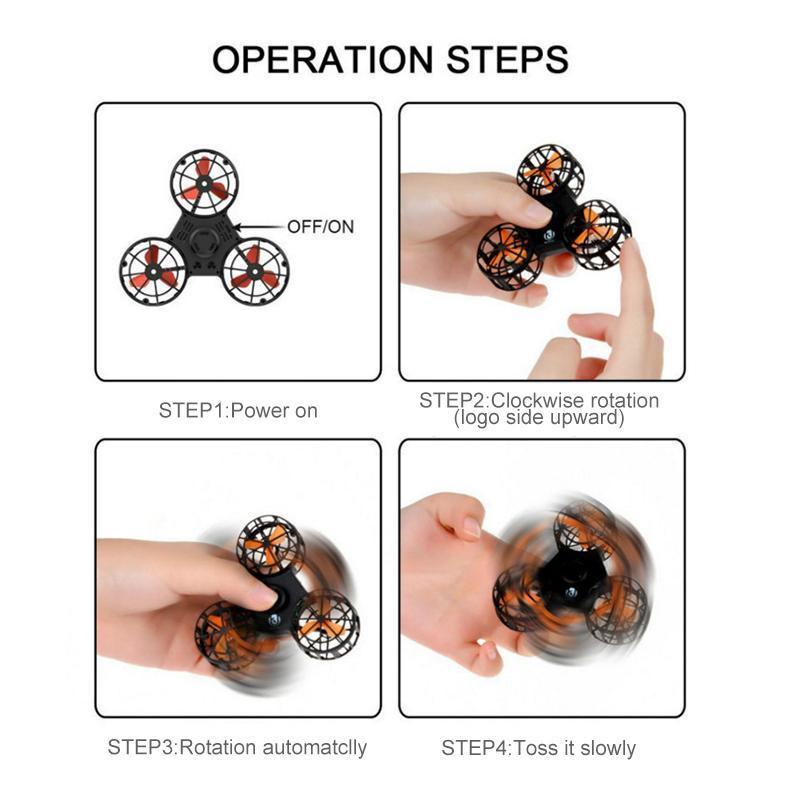 OPERATION STEPS

OFF/ON

STEP1:Power on

STEP2:Clockwise rotation (logo side upward)

STEP3:Rotation automatclly

STEP4:Toss it slowly