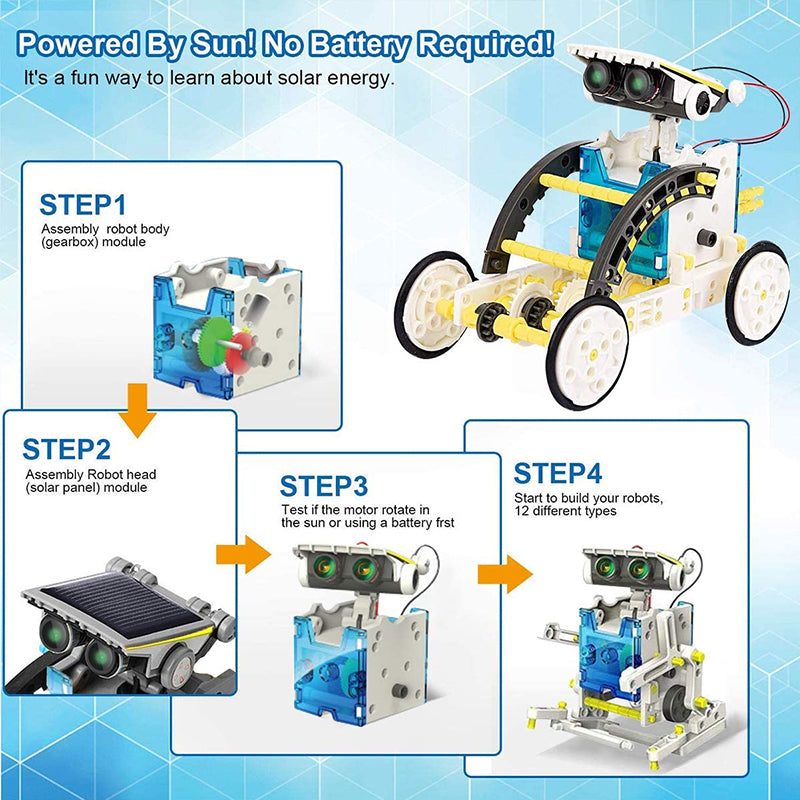 Powered By Sun! No Battery Required!
It's a fun way to learn about solar energy.

STEP1
Assembly robot body (gearbox) module

STEP2
Assembly Robot head (solar panel) module

STEP3
Test if the motor rotate in the sun or using a battery frst

STEP4
Start to build your robots, 12 different types