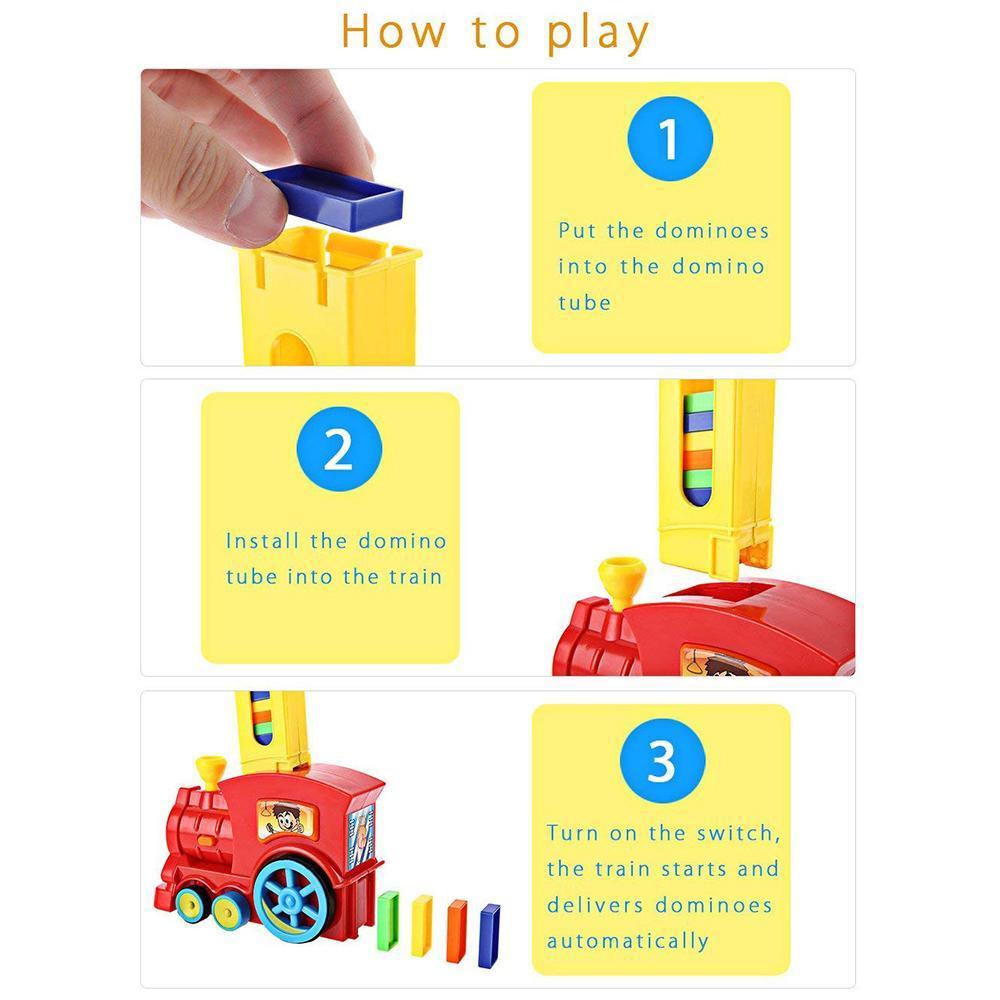 How to play

1

Put the dominoes into the domino tube

2

Install the domino tube into the train

3

Turn on the switch, the train starts and delivers dominoes automatically