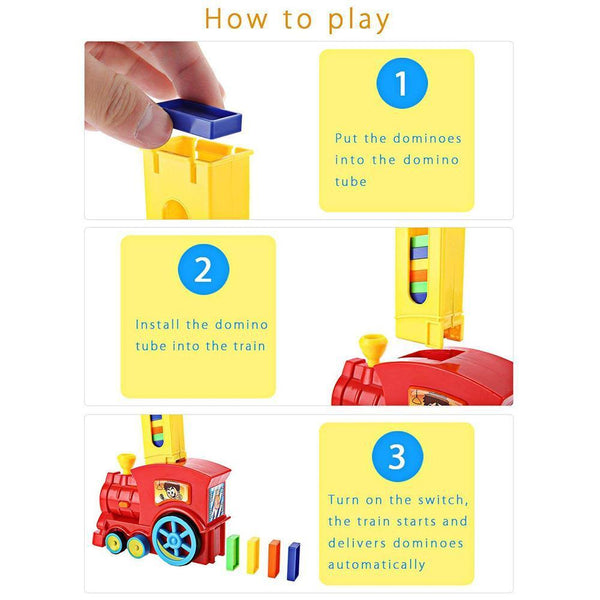 How to play

1

Put the dominoes into the domino tube

2

Install the domino tube into the train

3

Turn on the switch, the train starts and delivers dominoes automatically