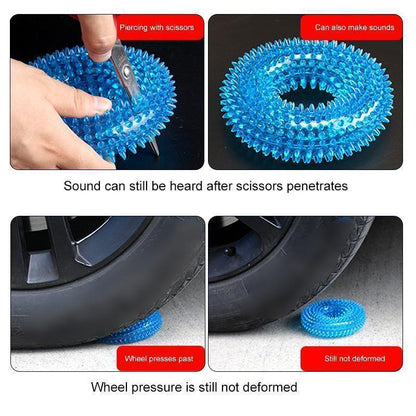 Piercing with scissors

Can also make sounds

Sound can still be heard after scissors penetrates

Wheel presses past

Still not deformed

Wheel pressure is still not deformed