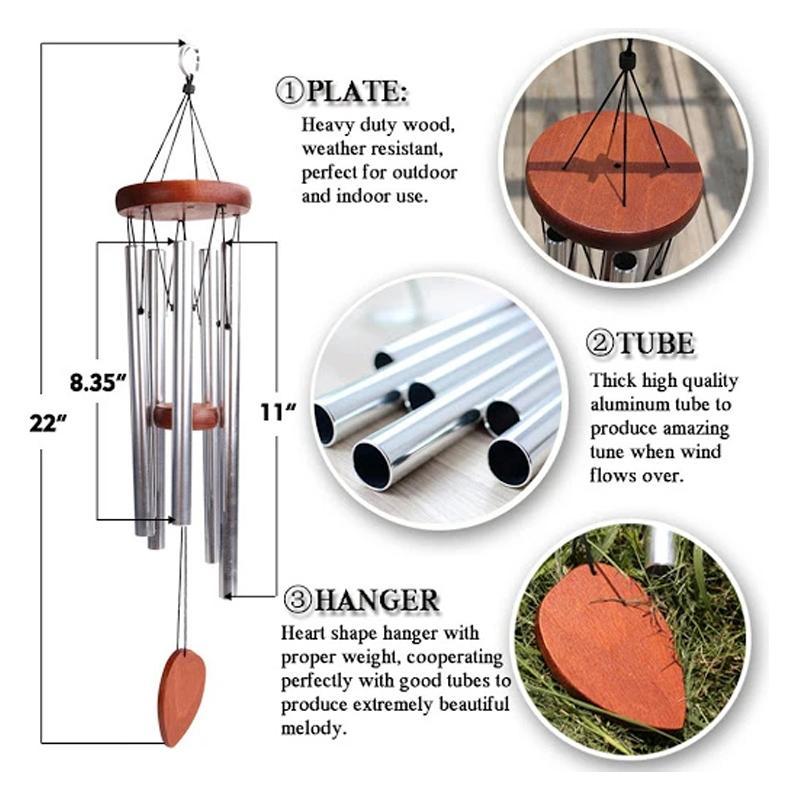 22"

8.35"

11"

①PLATE:
Heavy duty wood, weather resistant, perfect for outdoor and indoor use.

②TUBE
Thick high quality aluminum tube to produce amazing tune when wind flows over.

③HANGER
Heart shape hanger with proper weight, cooperating perfectly with good tubes to produce extremely beautiful melody.