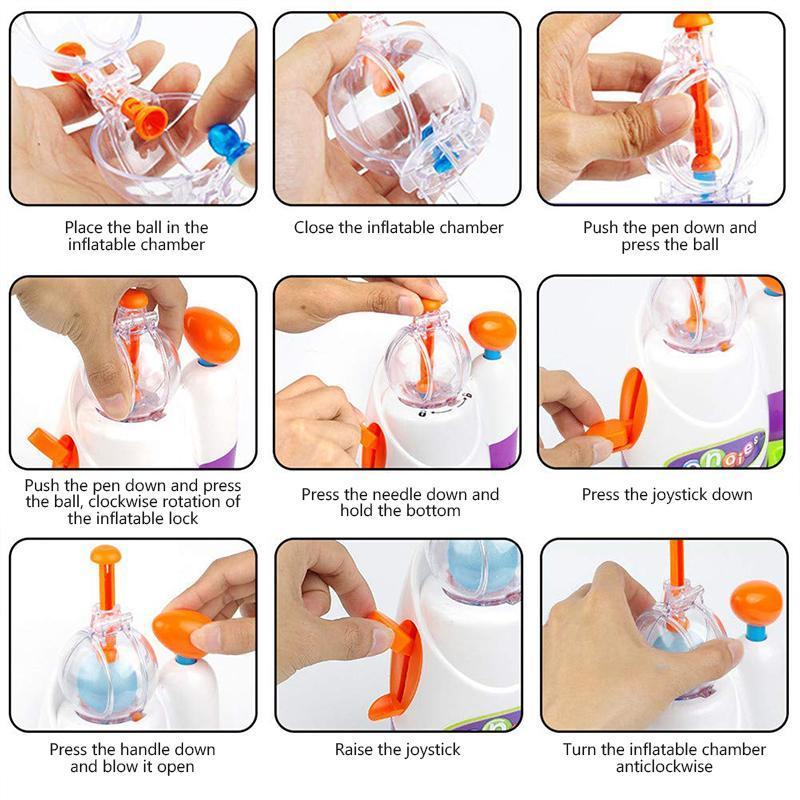 Place the ball in the inflatable chamber

Close the inflatable chamber

Push the pen down and press the ball

Push the pen down and press the ball, clockwise rotation of the inflatable lock

Press the needle down and hold the bottom

Press the joystick down

Press the handle down and blow it open

Raise the joystick

Turn the inflatable chamber anticlockwise