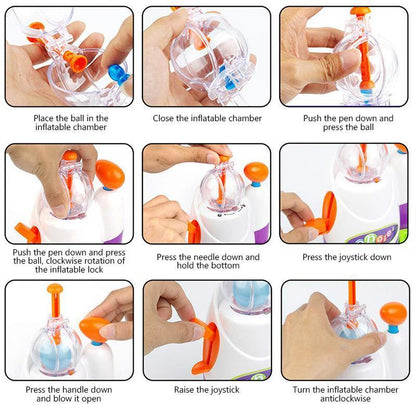 Place the ball in the inflatable chamber

Close the inflatable chamber

Push the pen down and press the ball

Push the pen down and press the ball, clockwise rotation of the inflatable lock

Press the needle down and hold the bottom

Press the joystick down

Press the handle down and blow it open

Raise the joystick

Turn the inflatable chamber anticlockwise