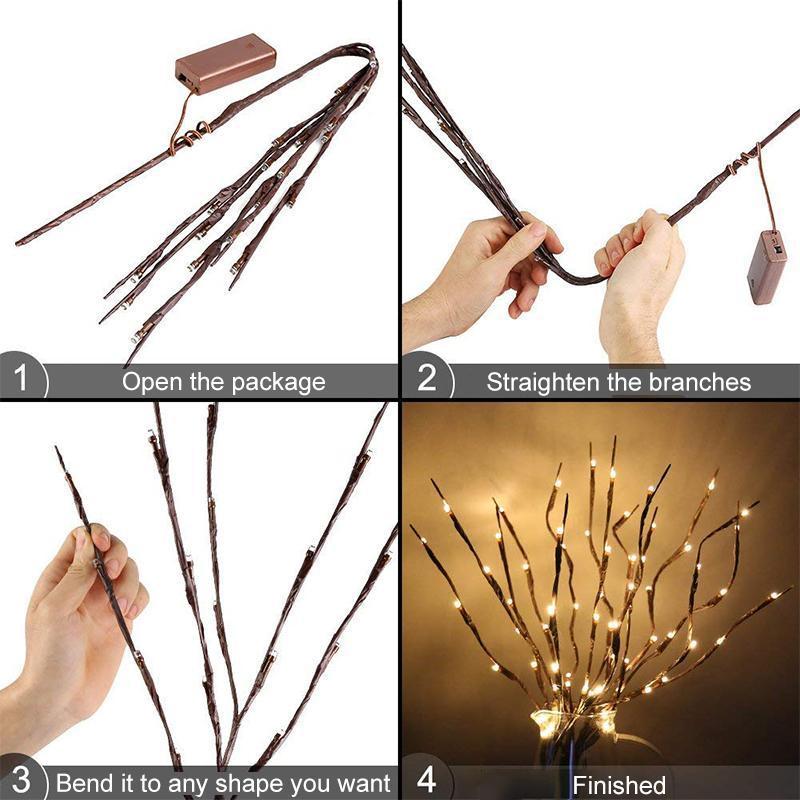 1 Open the package

2 Straighten the branches

3 Bend it to any shape you want

4 Finished